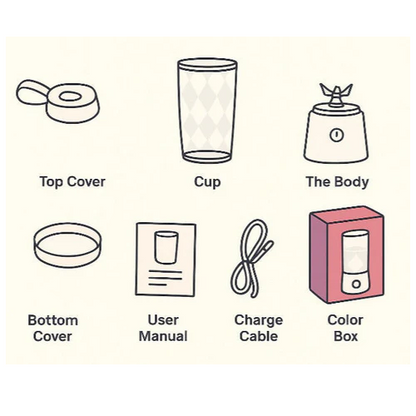 Top Cover

Cup

The Body

Bottom Cover

User Manual

Charge Cable

Color Box